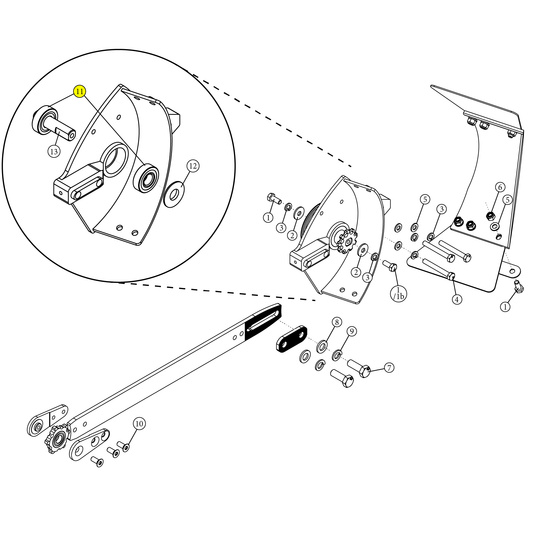 11
13
12
1
3
2
2
3
1b
5
3
6
5
4
1
8
9
7
10