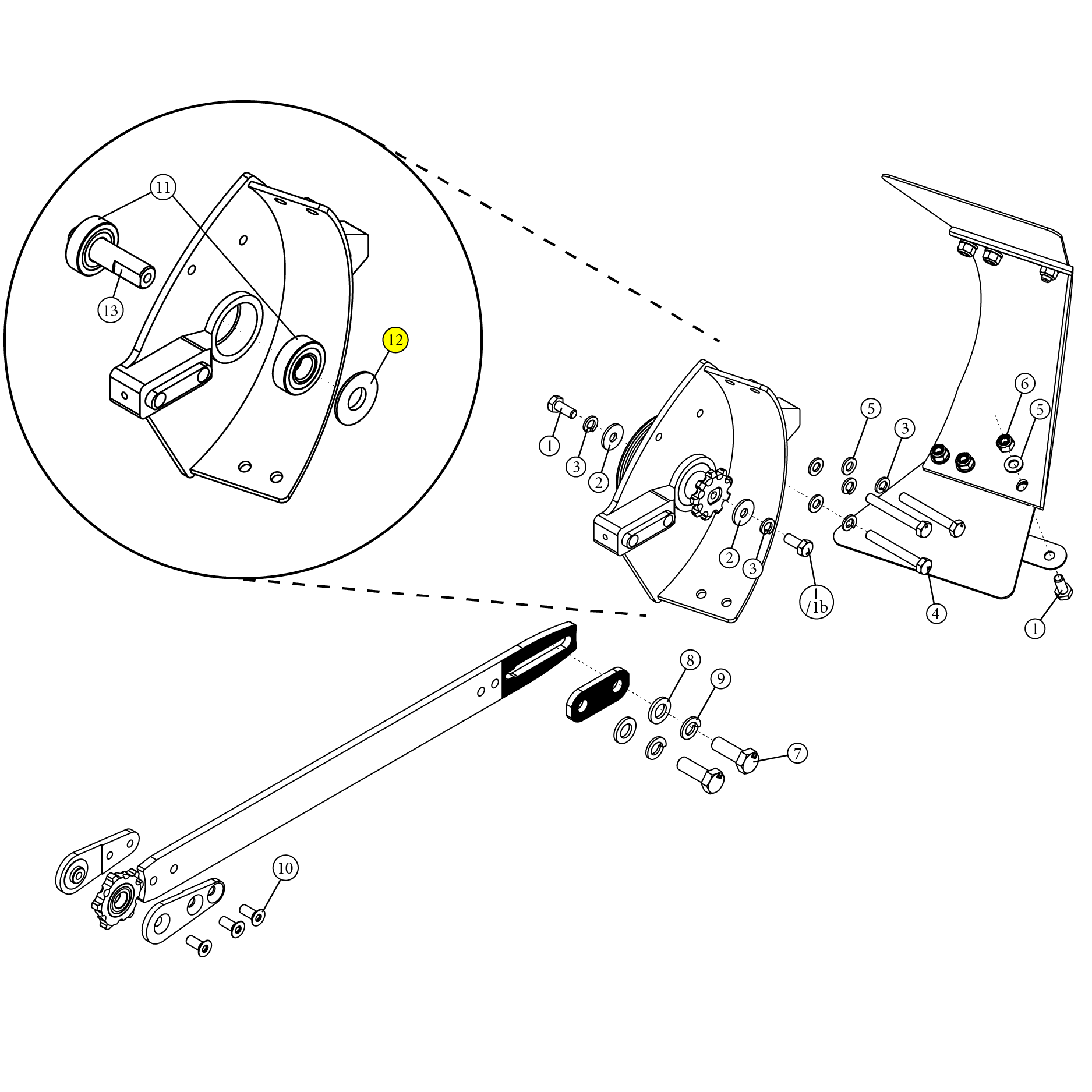 11
13
12
1
3
2
2
3
1
/1b
5
3
6
5
4
1
8
9
7
10